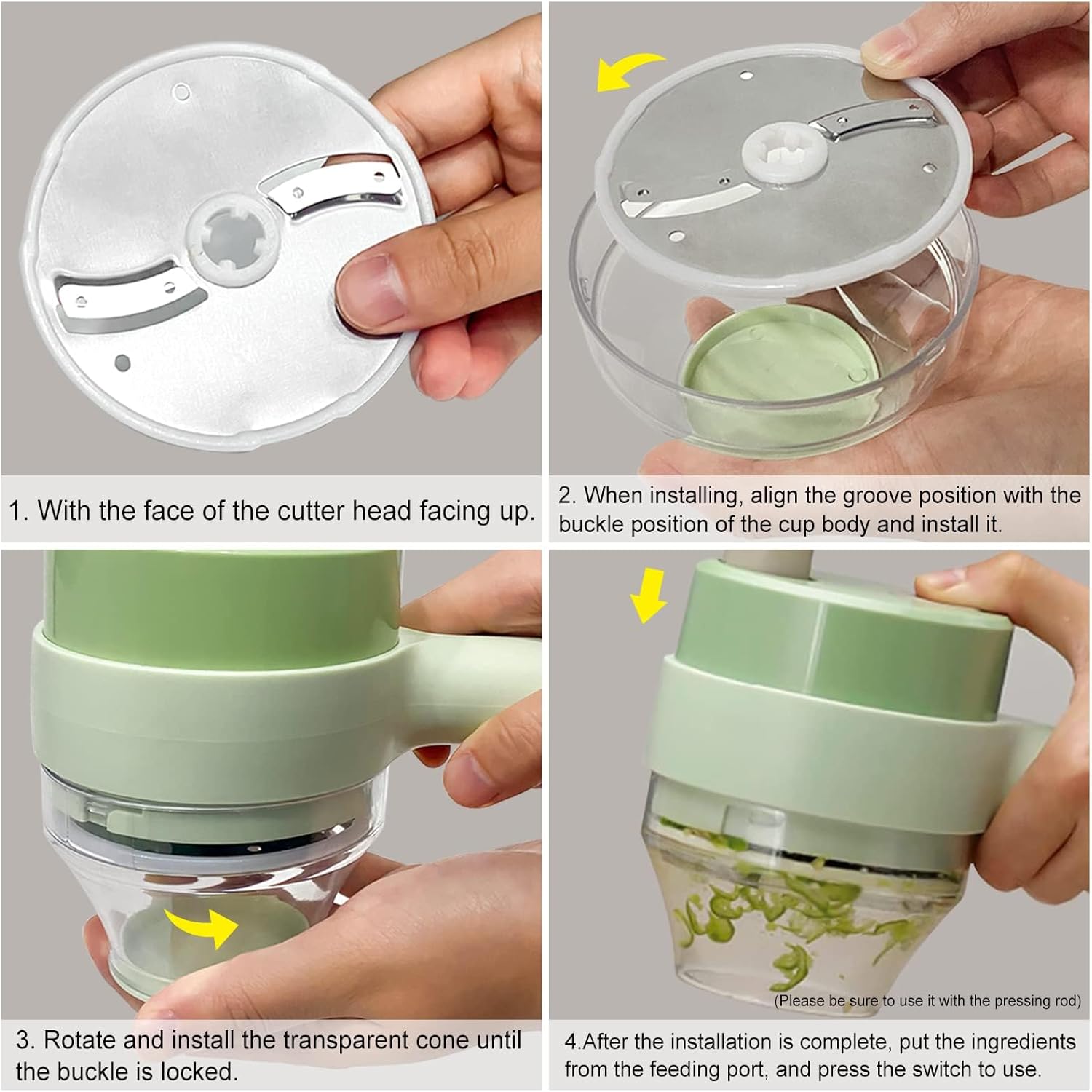 1. With the face of the cutter head facing up.

2. When installing, align the groove position with the buckle position of the cup body and install it.

3. Rotate and install the transparent cone until the buckle is locked.

(Please be sure to use it with the pressing rod)

4.After the installation is complete, put the ingredients from the feeding port, and press the switch to use.